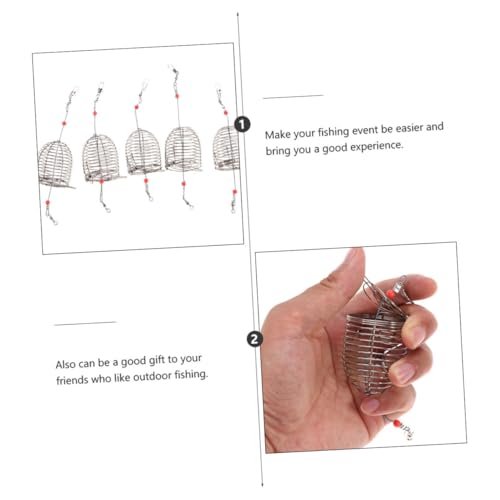 1

Make your fishing event be easier and bring you a good experience.

2

Also can be a good gift to your friends who like outdoor fishing.